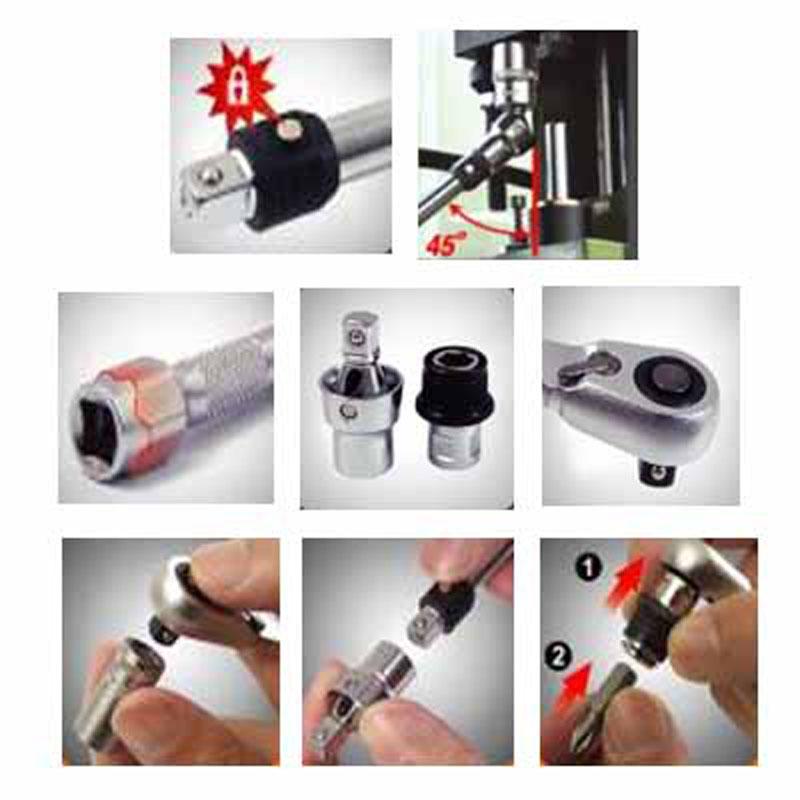 45°

1

2