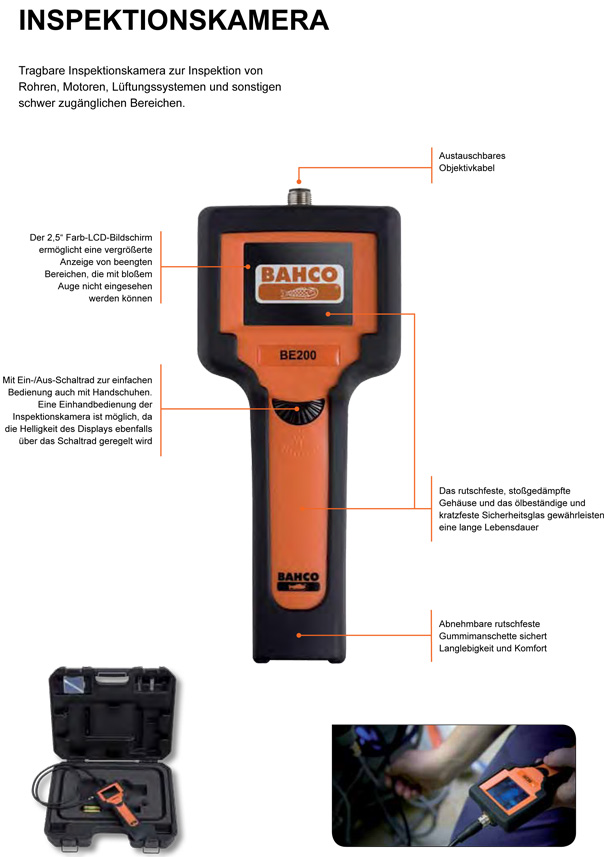 INSPEKTIONSKAMERA

Tragbare Inspektionskamera zur Inspektion von Rohren, Motoren, Lüftungssystemen und sonstigen schwer zugänglichen Bereichen.

Austauschbares Objektivkabel

Der 2,5" Farb-LCD-Bildschirm ermöglicht eine vergrößerte Anzeige von beengten Bereichen, die mit bloßem Auge nicht eingesehen werden können

BAHCO

BE200

Mit Ein-/Aus-Schaltrad zur einfachen Bedienung auch mit Handschuhen. Eine Einhandbedienung der Inspektionskamera ist möglich, da die Helligkeit des Displays ebenfalls über das Schaltrad geregelt wird

Das rutschfeste, stoßgedämpfte Gehäuse und das ölbeständige und kratzfeste Sicherheitsglas gewährleisten eine lange Lebensdauer

BAHCO

Abnehmbare rutschfeste Gummimanschette sichert Langlebigkeit und Komfort